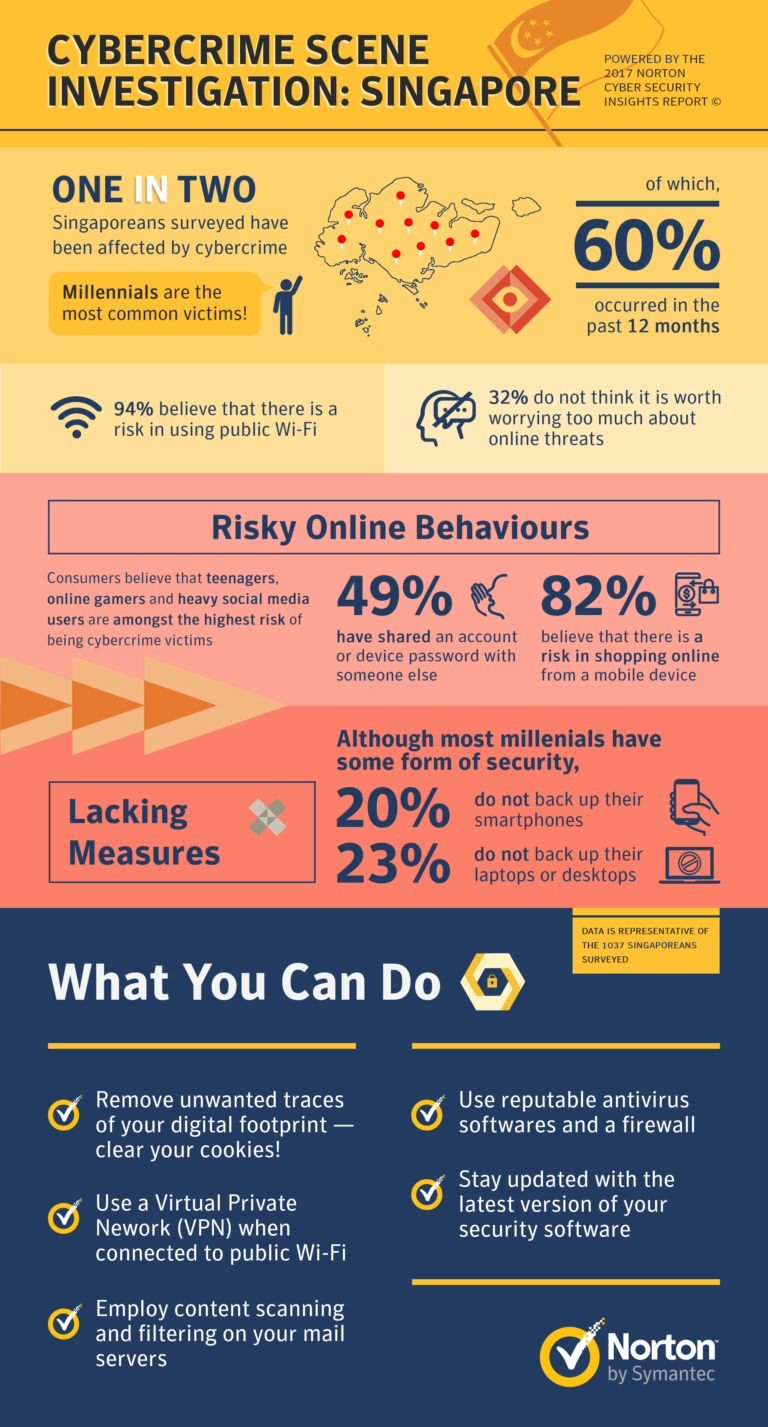 CYBERCRIME SCENE INVESTIGATION: SINGAPORE

POWERED BY THE 2017 NORTON CYBER SECURITY INSIGHTS REPORT ©

ONE IN TWO
Singaporeans surveyed have been affected by cybercrime

Millennials are the most common victims!

of which,
60%
occurred in the past 12 months

94% believe that there is a risk in using public Wi-Fi

32% do not think it is worth worrying too much about online threats

Risky Online Behaviours

Consumers believe that teenagers, online gamers and heavy social media users are amongst the highest risk of being cybercrime victims

49%
have shared an account or device password with someone else

82%
believe that there is a risk in shopping online from a mobile device

Lacking Measures

Although most millenials have some form of security,

20% do not back up their smartphones
23% do not back up their laptops or desktops

DATA IS REPRESENTATIVE OF THE 1037 SINGAPOREANS SURVEYED

What You Can Do

Remove unwanted traces of your digital footprint — clear your cookies!

Use a Virtual Private Nework (VPN) when connected to public Wi-Fi

Employ content scanning and filtering on your mail servers

Use reputable antivirus softwares and a firewall

Stay updated with the latest version of your security software

Norton by Symantec