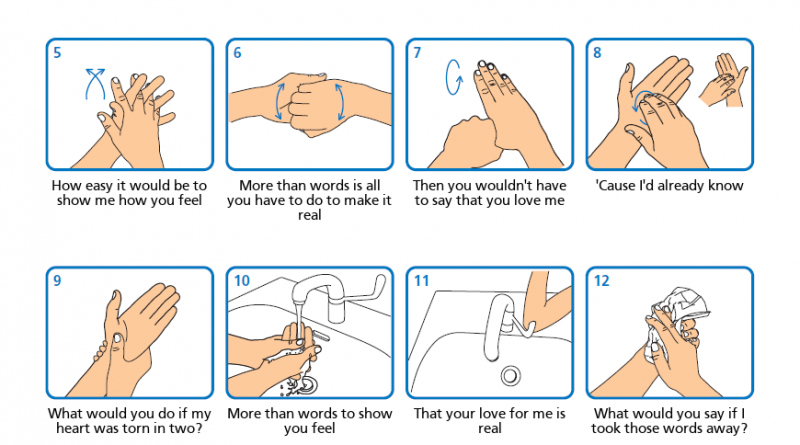 5

How easy it would be to show me how you feel

6

More than words is all you have to do to make it real

7

Then you wouldn't have to say that you love me

8

'Cause I'd already know

9

What would you do if my heart was torn in two?

10

More than words to show you feel

11

That your love for me is real

12

What would you say if I took those words away?