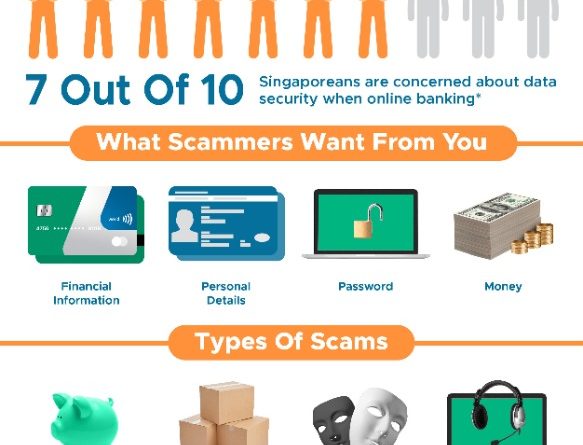 7 Out Of 10 Singaporeans are concerned about data security when online banking*

What Scammers Want From You

Financial Information

Personal Details

Password

Money

Types Of Scams